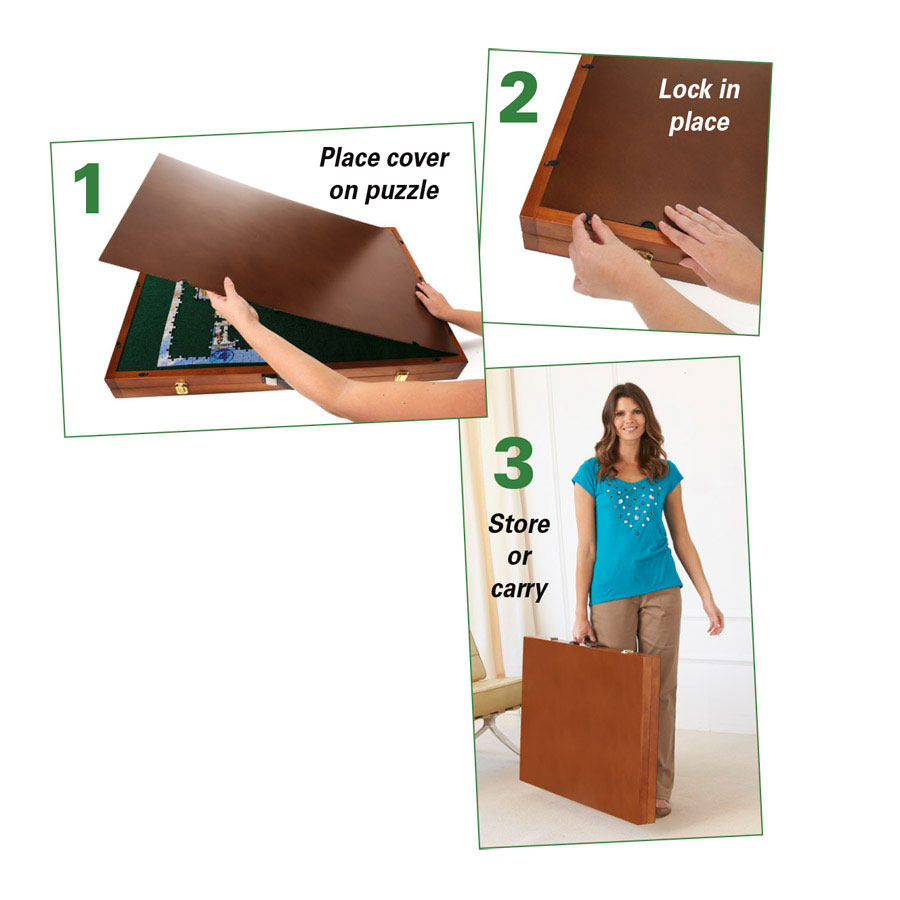 1

Place cover on puzzle

2

Lock in place

3

Store or carry